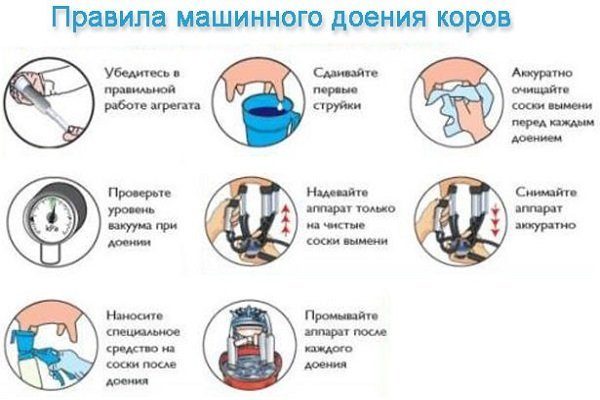 Правила машинного доения коров

Убедитесь в правильной работе агрегата

Сдаивайте первые струйки

Аккуратно очищайте соски вымени перед каждым доением

kPa

Проверьте уровень вакуума при доении

Надевайте аппарат только на чистые соски вымени

Снимайте аппарат аккуратно

Наносите специальное средство на соски после доения

Промывайте аппарат после каждого доения